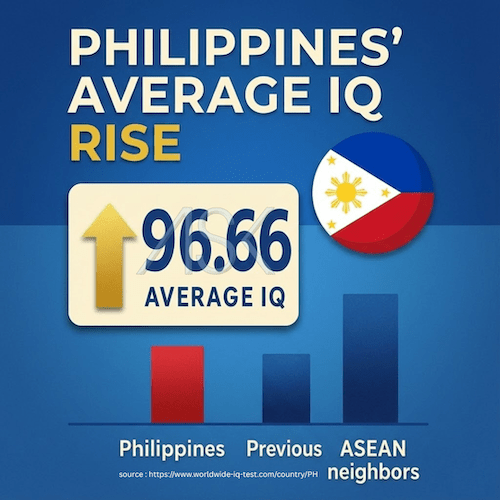 PHILIPPINES' AVERAGE IQ RISE

96.66
AVERAGE IQ

Philippines Previous ASEAN neighbors

source : https://www.worldwide-iq-test.com/country/PH